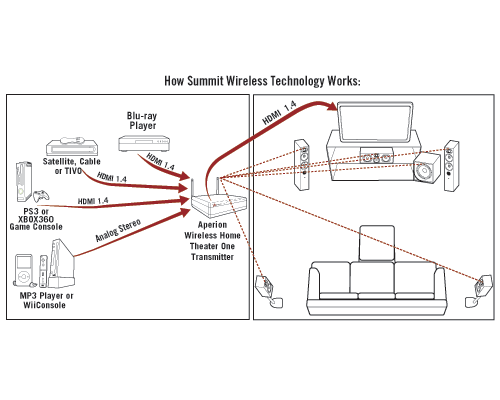 How Summit Wireless Technology Works:

Blu-ray Player

Satellite, Cable or TIVO

HDMI 1.4

HDMI 1.4

HDMI 1.4

PS3 or XBOX360 Game Console

Analog Stereo

MP3 Player or WiiConsole

Aperion Wireless Home Theater One Transmitter

HDMI 1.4